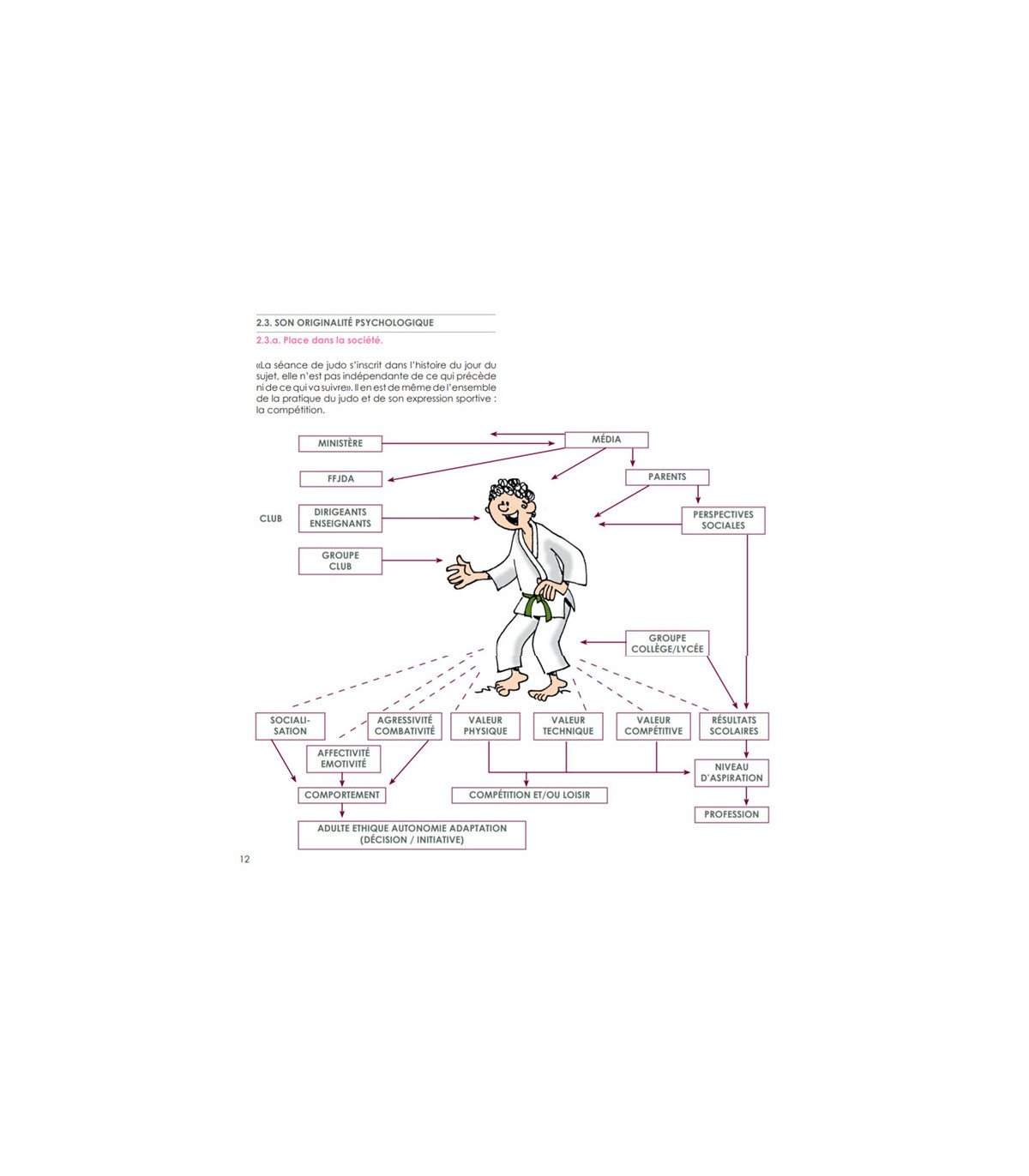 2.3. SON ORIGINALITÉ PSYCHOLOGIQUE

2.3.a. Place dans la société.

«La séance de judo s'inscrit dans l'histoire du jour du sujet, elle n'est pas indépendante de ce qui précède ni de ce qui va suivre». Il en est de même de l'ensemble de la pratique du judo et de son expression sportive : la compétition.

MINISTÈRE

MÉDIA

FFJDA

PARENTS

CLUB

DIRIGEANTS ENSEIGNANTS

PERSPECTIVES SOCIALES

GROUPE CLUB

GROUPE COLLÈGE/LYCÉE

SOCIALI-SATION

AGRESSIVITÉ COMBATIVITÉ

VALEUR PHYSIQUE

VALEUR TECHNIQUE

VALEUR COMPÉTITIVE

RÉSULTATS SCOLAIRES

AFFECTIVITÉ EMOTIVITÉ

NIVEAU D'ASPIRATION

COMPORTEMENT

COMPÉTITION ET/OU LOISIR

PROFESSION

ADULTE ETHIQUE AUTONOMIE ADAPTATION (DÉCISION / INITIATIVE)

12